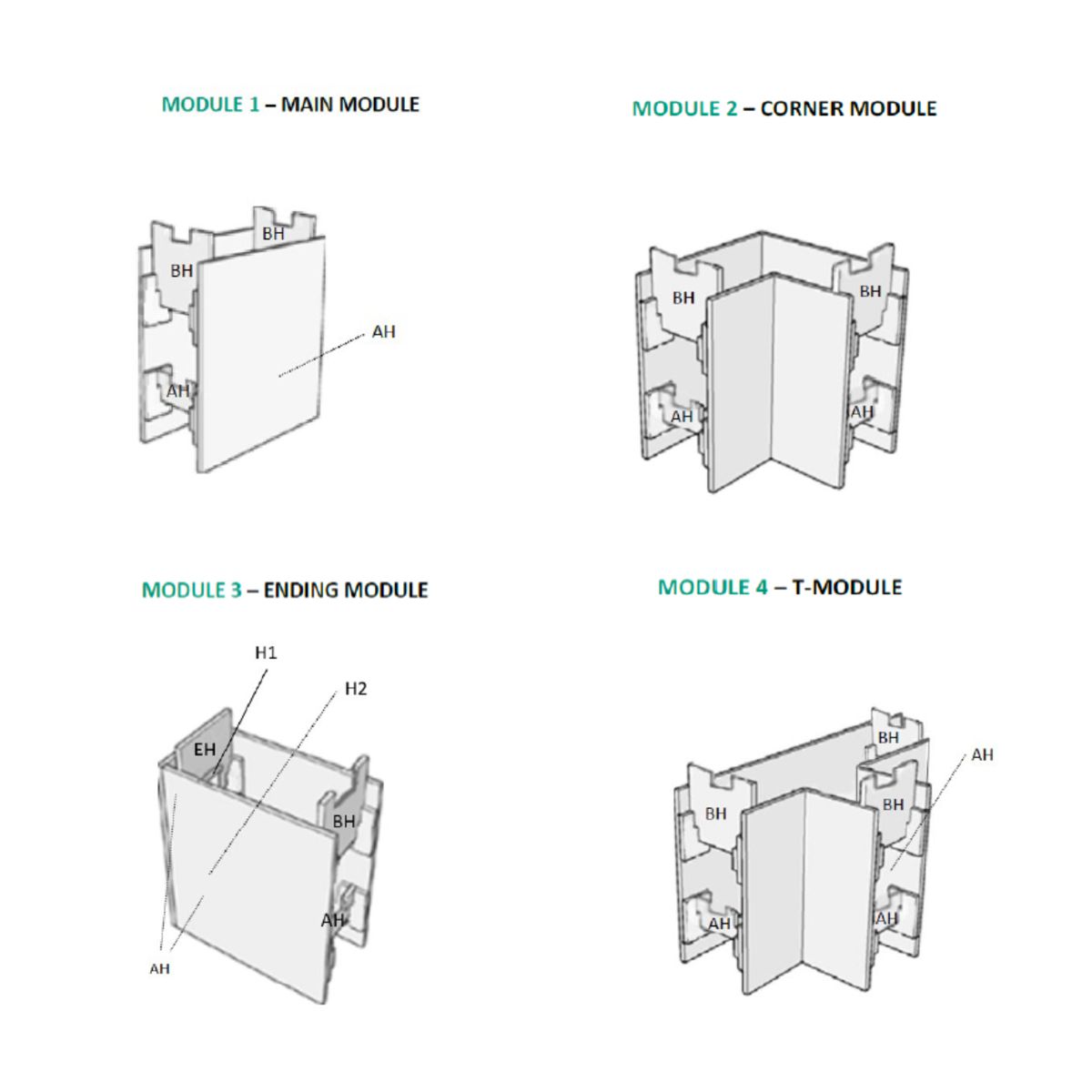 MODULE 1 – MAIN MODULE

BH
BH
AH
AH

MODULE 2 – CORNER MODULE

BH
BH
AH
AH

MODULE 3 – ENDING MODULE

H1
H2
EH
BH
AH
AH

MODULE 4 – T-MODULE

BH
AH
BH
BH
AH
AH